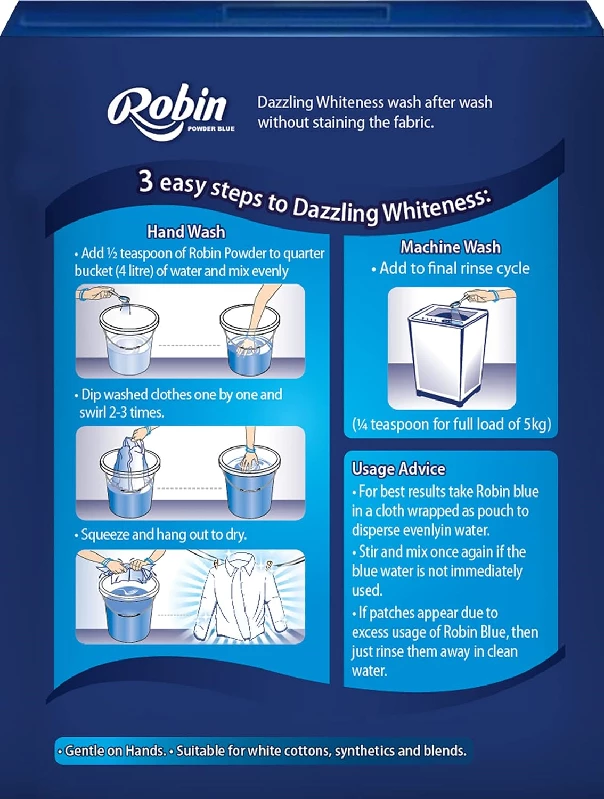 Robin
POWDER BLUE

Dazzling Whiteness wash after wash without staining the fabric.

3 easy steps to Dazzling Whiteness:

Hand Wash

• Add ½ teaspoon of Robin Powder to quarter bucket (4 litre) of water and mix evenly

• Dip washed clothes one by one and swirl 2-3 times.

• Squeeze and hang out to dry.

Machine Wash

• Add to final rinse cycle

(¼ teaspoon for full load of 5kg)

Usage Advice

• For best results take Robin blue in a cloth wrapped as pouch to disperse evenlyin water.

• Stir and mix once again if the blue water is not immediately used.

• If patches appear due to excess usage of Robin Blue, then just rinse them away in clean water.

• Gentle on Hands. • Suitable for white cottons, synthetics and blends.